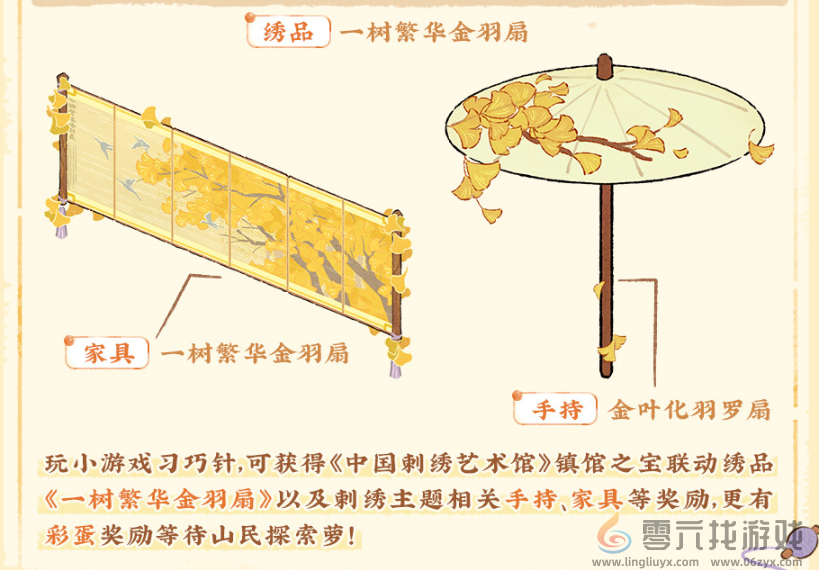 绣品 一树繁华金羽扇

家具 一树繁华金羽扇

手持 金叶化羽罗扇

玩小游戏习巧针,可获得《中国刺绣艺术馆》镇馆之宝联动绣品《一树繁华金羽扇》以及刺绣主题相关手持、家具等奖励,更有彩蛋奖励等待山民探索萝!

零六找游戏
www.lingliuyx.com www.06zyx.com